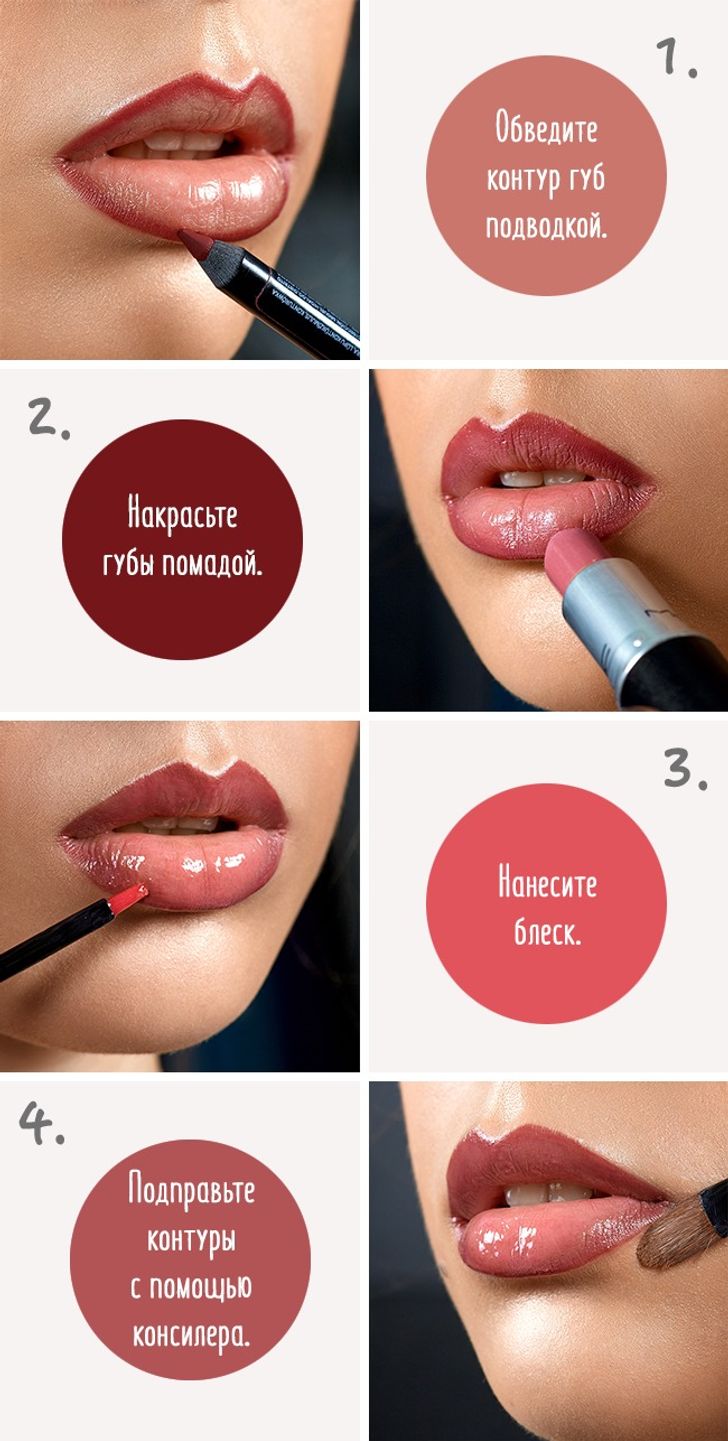 1.

Обведите контур губ подводкой.

2.

Накрасьте губы помадой.

3.

Нанесите блеск.

4.

Подправьте контуры с помощью консилера.